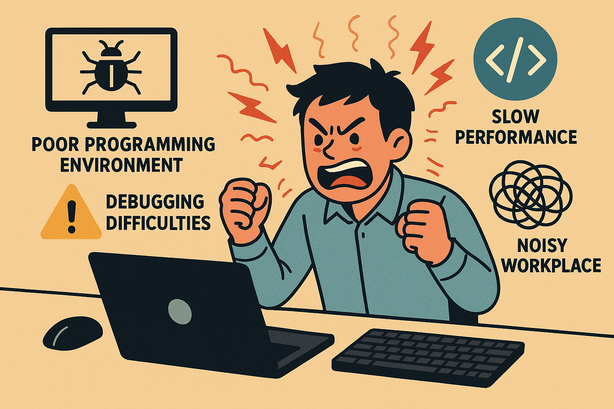 POOR PROGRAMMING ENVIRONMENT

DEBUGGING DIFFICULTIES

</>

SLOW PERFORMANCE

NOISY WORKPLACE