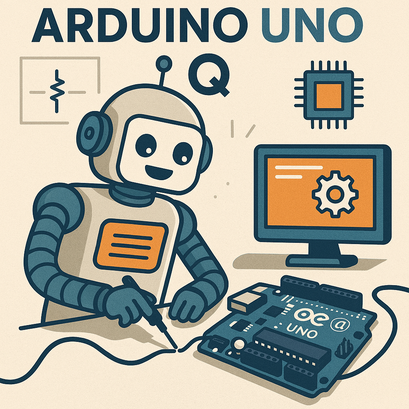 ARDUINO UNO
Q

UNO